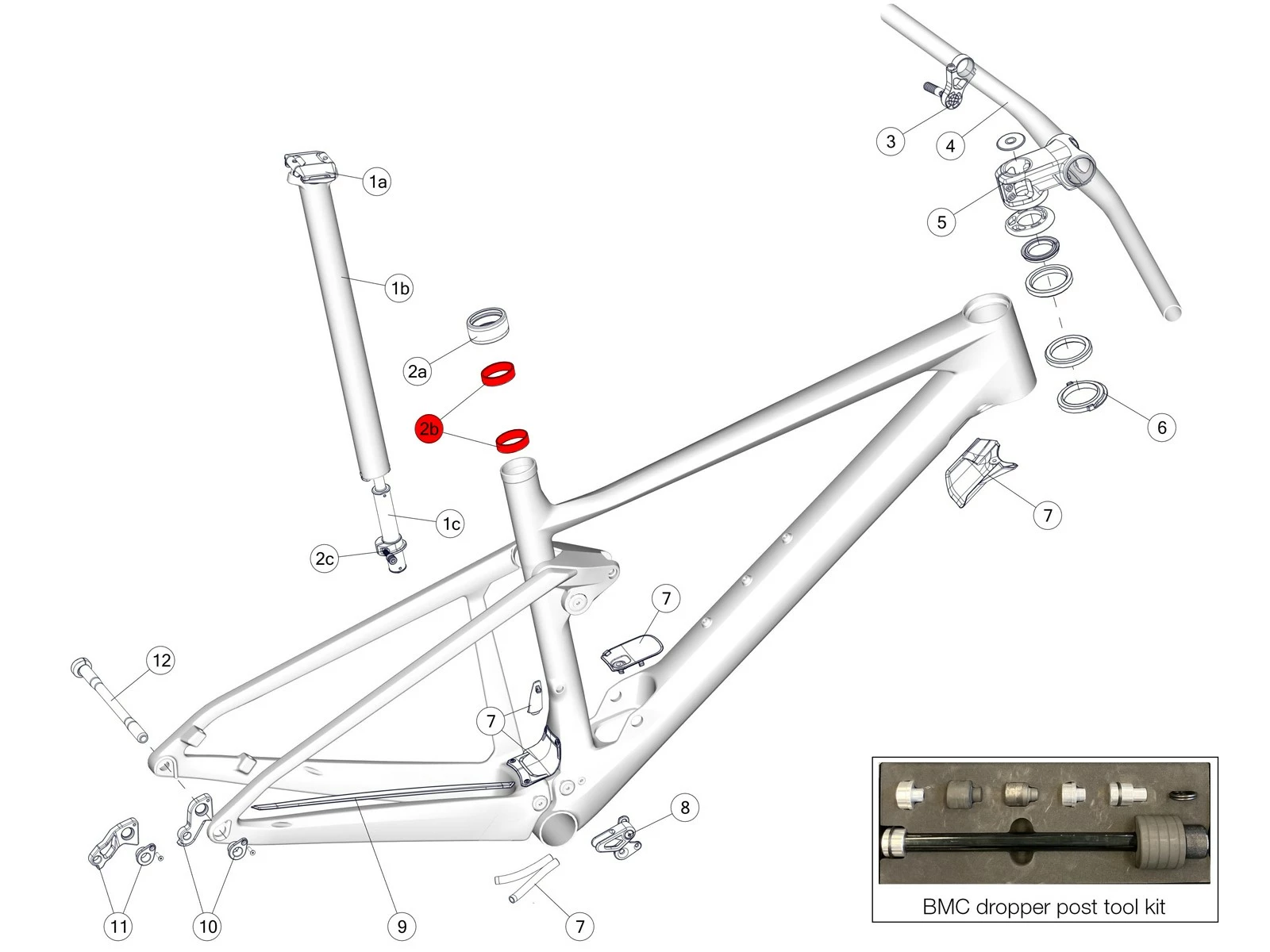 3
4
1a
5
1b
2a
2b
6
7
1c
2c
7
12
7
8
11
10
9
7
BMC dropper post tool kit